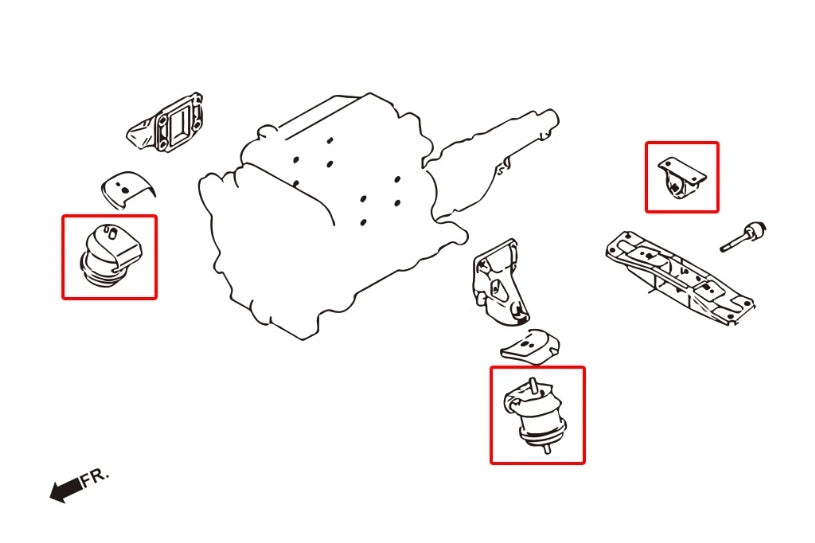 FR.