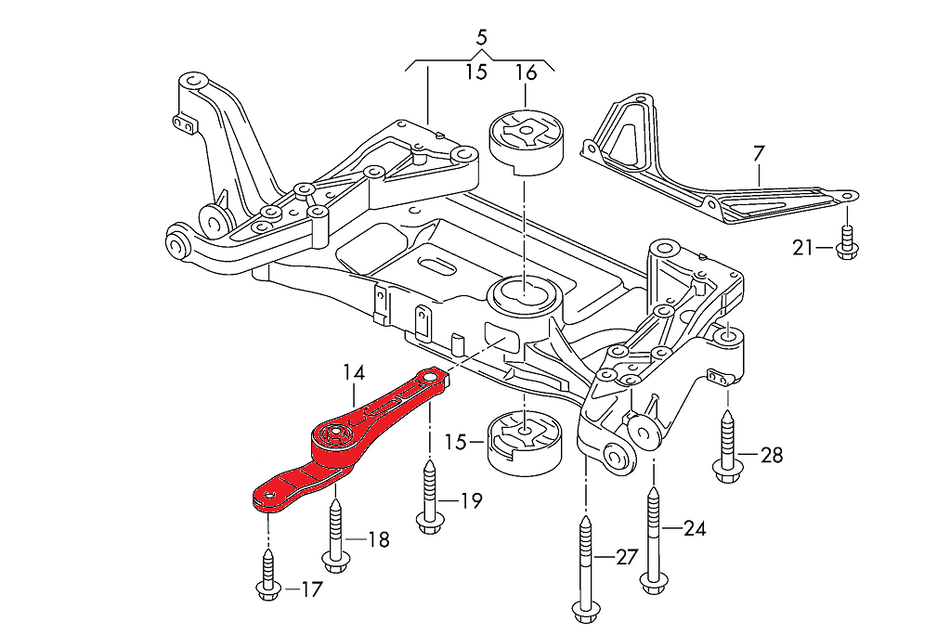 5
15
16
7
21
14
15
28
19
18
24
27
17