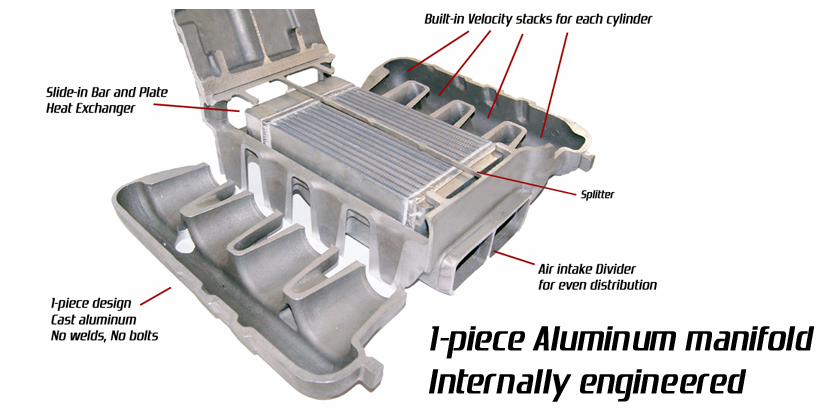 Built-in Velocity stacks for each cylinder

Slide-in Bar and Plate Heat Exchanger

Splitter

Air intake Divider for even distribution

1-piece design
Cast aluminum
No welds, No bolts

1-piece Aluminum manifold
Internally engineered